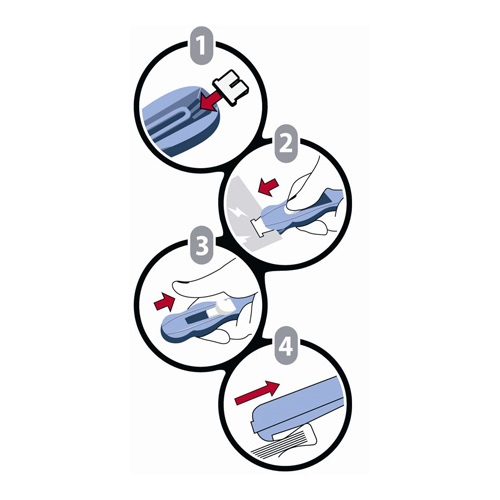 1

2

3

4