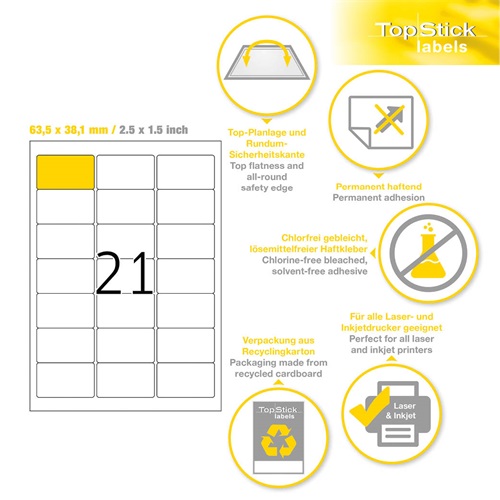 TopStick labels

63,5 x 38,1 mm / 2.5 x 1.5 inch

21

Top-Planlage und Rundum-Sicherheitskante
Top flatness and all-round safety edge

Permanent haftend
Permanent adhesion

Chlorfrei gebleicht, lösemittelfreier Haftkleber
Chlorine-free bleached, solvent-free adhesive

Für alle Laser- und Inkjetdrucker geeignet
Perfect for all laser and inkjet printers

Verpackung aus Recyclingkarton
Packaging made from recycled cardboard

TopStick labels

Laser & Inkjet