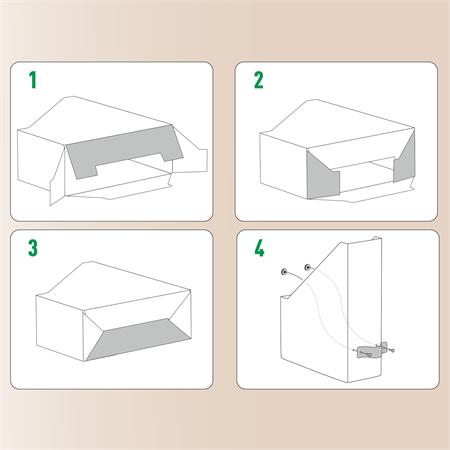 1

2

3

4